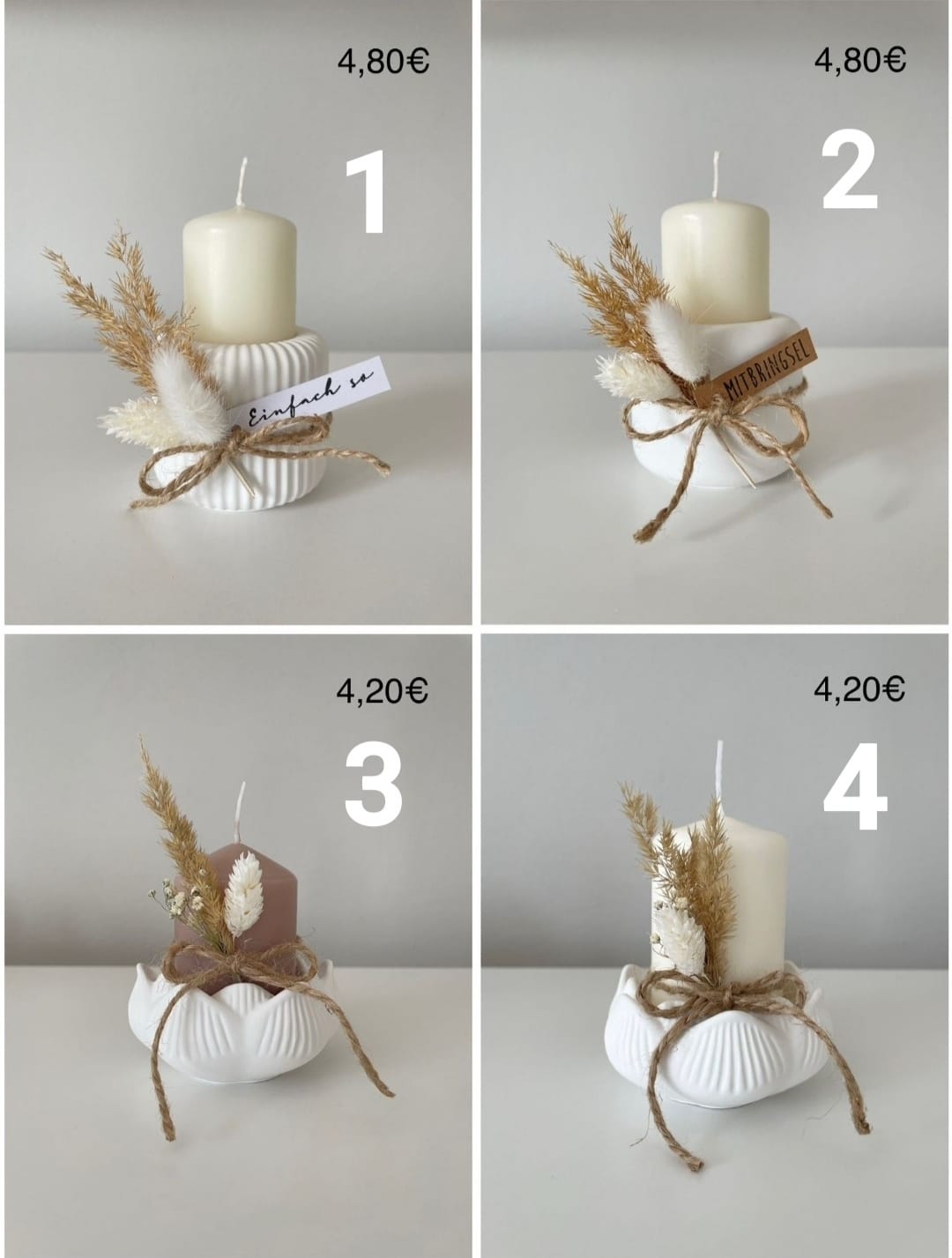 4,80€

1

Einfach so

4,80€

2

MITBRINGSEL

4,20€

3

4,20€

4